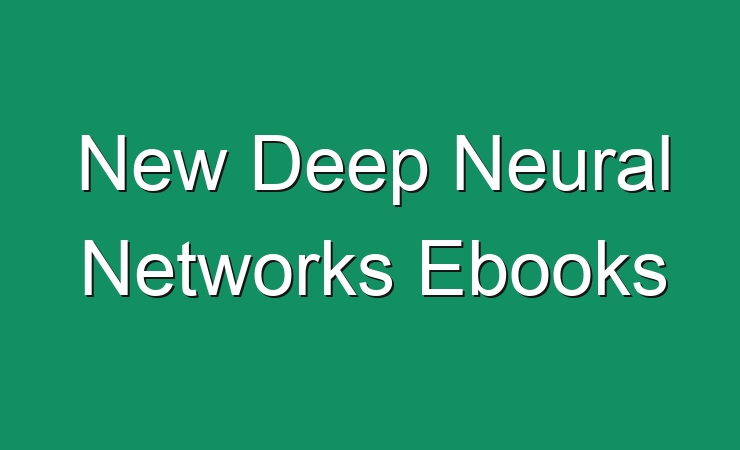 New Deep Neural Networks Ebooks